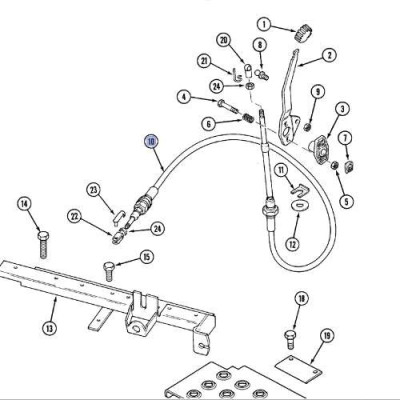 1
20
8
2
21
24
9
4
3
6
7
10
11
5
23
14
22
24
12
15
13
18
19