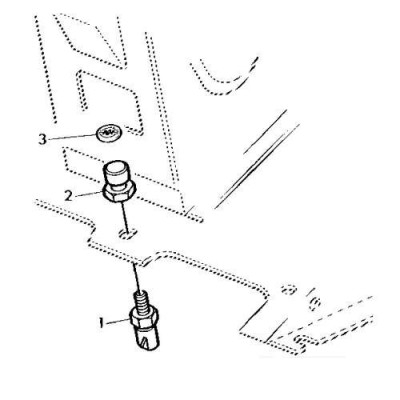 3
2
1