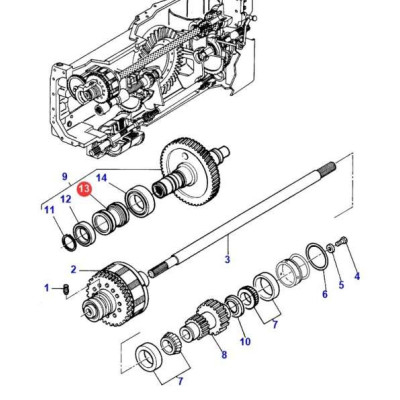 9
14
13
12
11
3
2
1
4
5
6
7
10
8
7