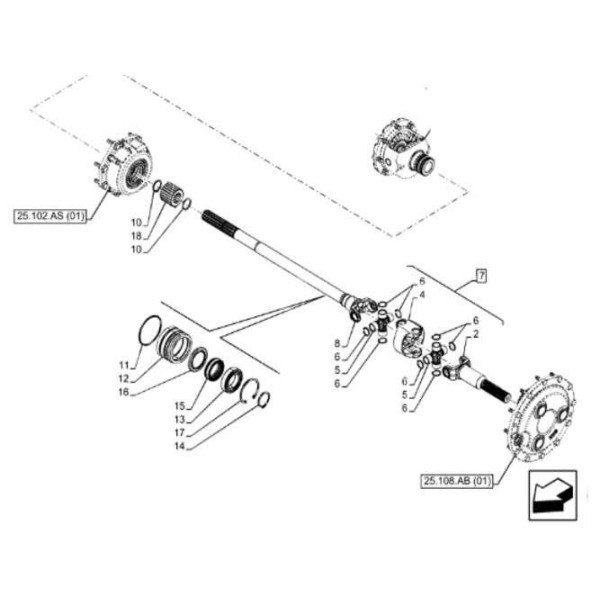 25.102.AS (01)
10
18
10
7
6
4
6
2
8
6
5
6
6
5
6
11
12
16
15
13
17
14
25.108.AB (01)