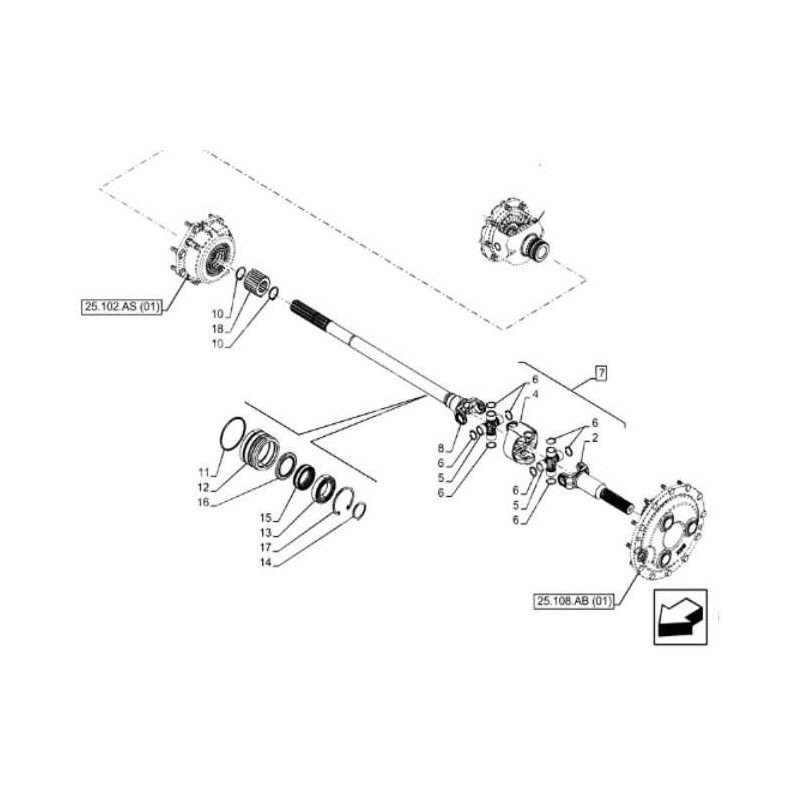 25.102.AS (01)
10
18
10
7
6
4
6
2
8
6
5
6
6
5
6
11
12
16
15
13
17
14
25.108.AB (01)