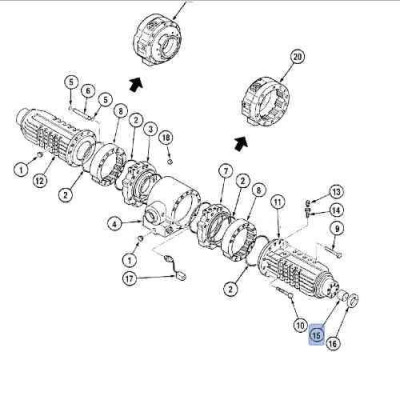 20
5
6
5
8
2
3
18
1
12
2
7
2
8
11
13
14
9
4
1
17
2
10
15
16