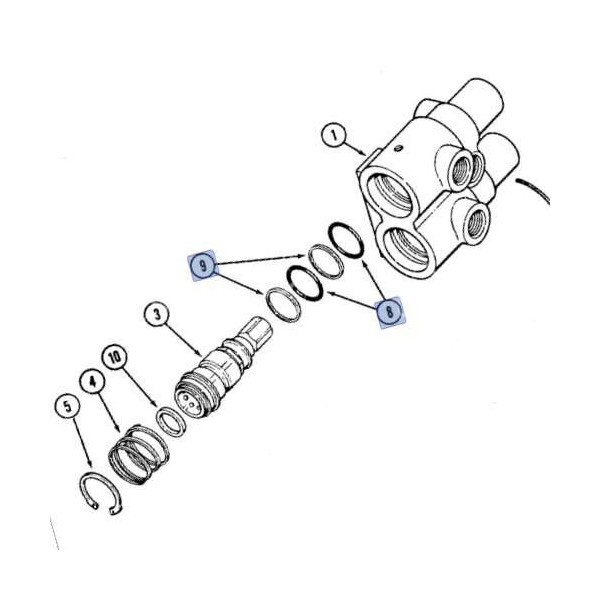 1
9
8
3
10
4
5