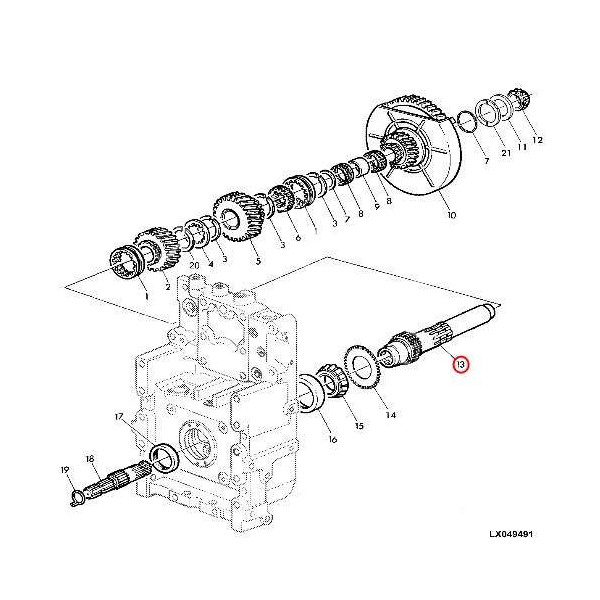 12
11
21
7
10
8
9
8
7
3
1
6
3
5
3
4
20
2
1
13
14
15
16
17
18
19
LX049491