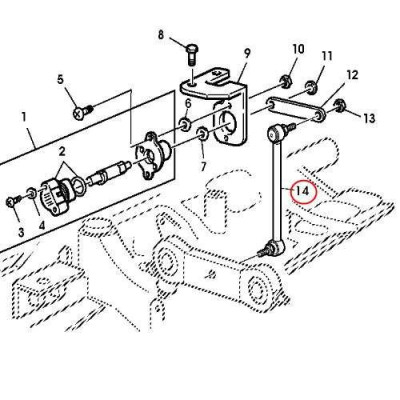 8
9
10
11
12
5
6
13
1
2
7
14
3
4