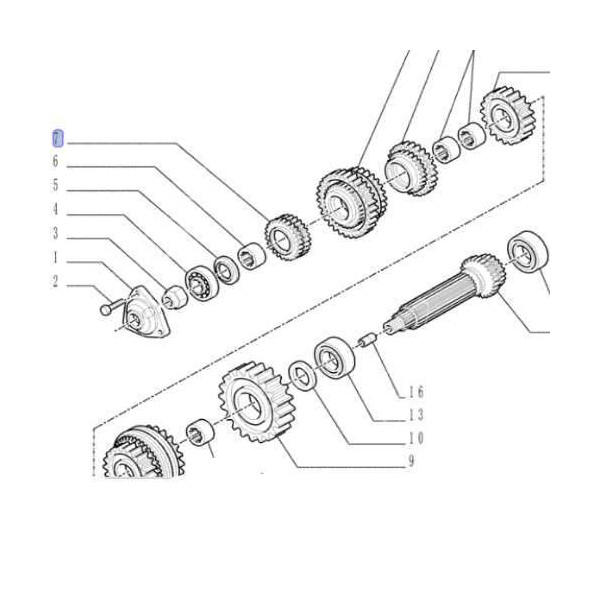 7
6
5
4
3
1
2
16
13
10
9