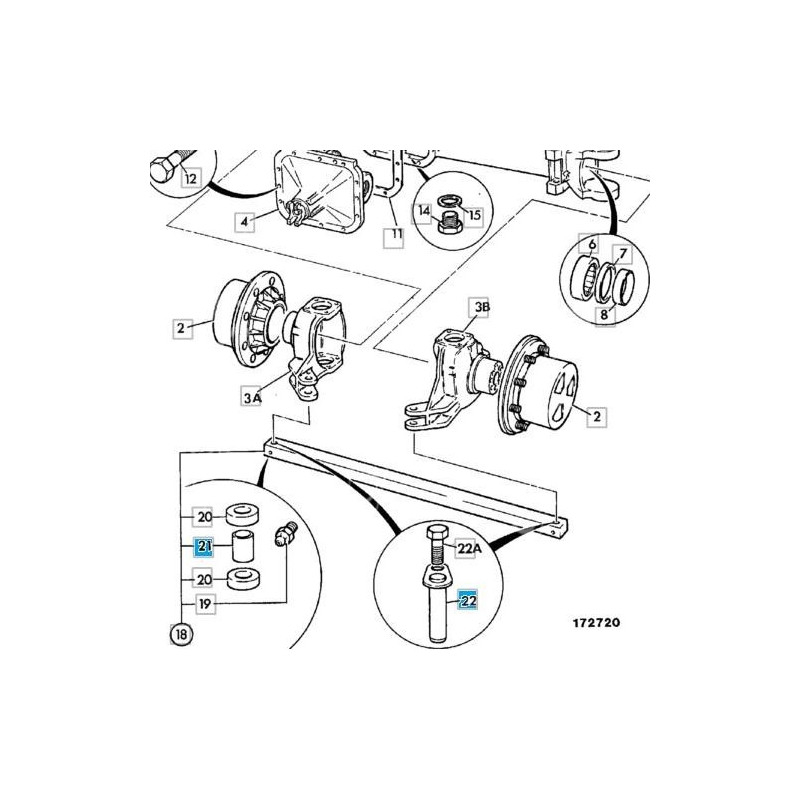 12
4
11
14
15
6
7
8
2
3A
3B
2
20
21
20
19
18
22A
22
172720