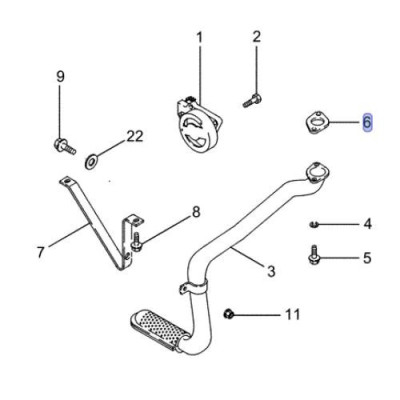 1
2
9
6
22
8
4
7
5
3
11