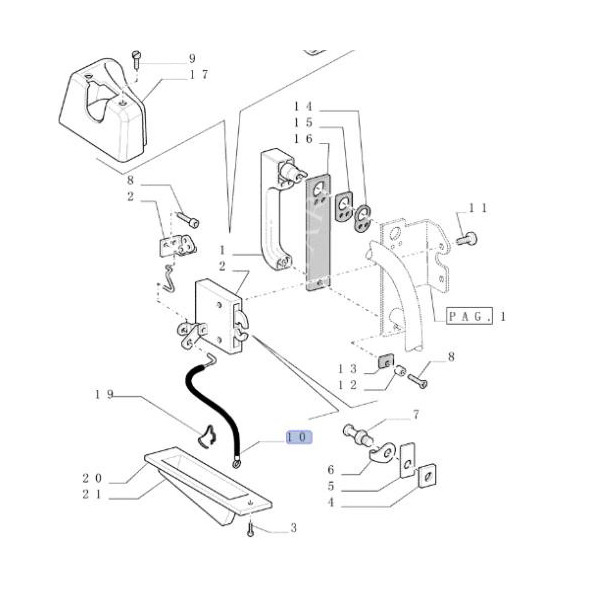 9
17
14
15
16
8
2
11
1
2
PAG. 1
13
12
8
19
7
10
6
5
4
20
21
3