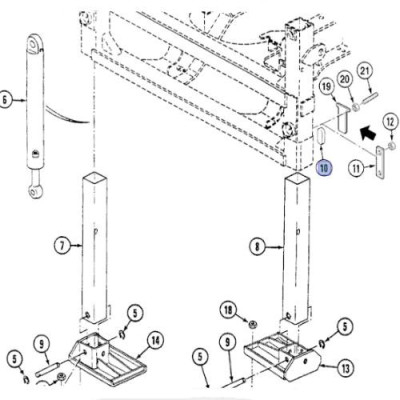 6
19
20
21
12
10
11
7
8
5
18
5
9
14
5
9
5
13