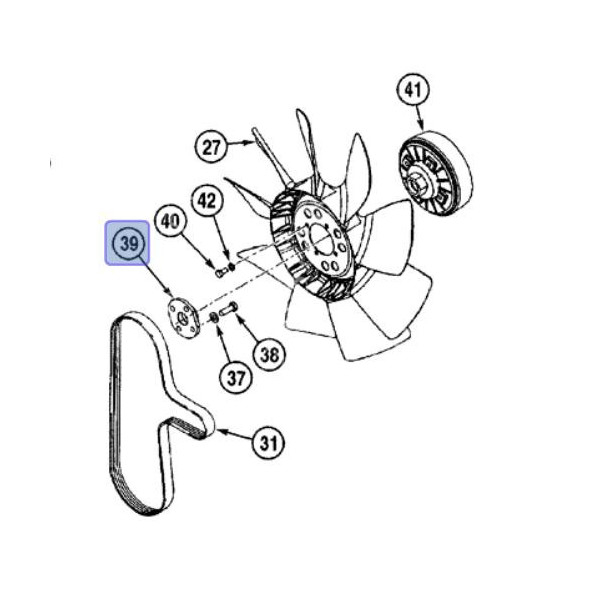 41
27
42
40
39
38
37
31