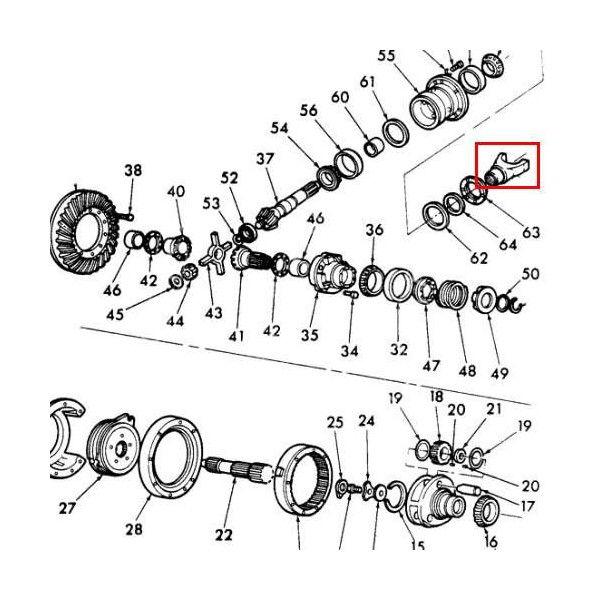 55
61
60
56
54
37
38
52
40
53
46
36
63
64
62
50
46
42
45
44
43
41
42
35
34
32
47
48
49
19
18
20
21
19
25
24
20
17
27
28
22
15
16