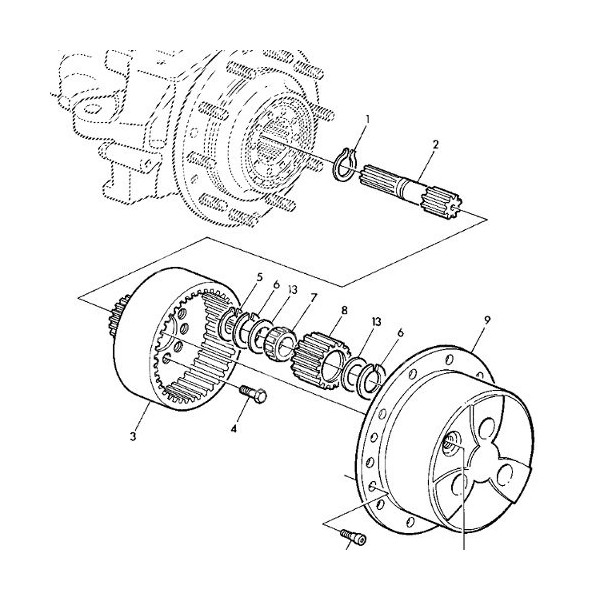 1
2
5
6
13
7
8
13
6
9
3
4