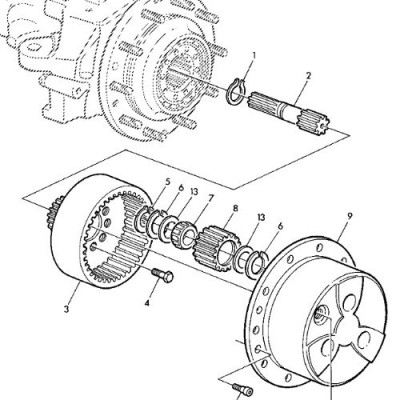 1
2
5
6
13
7
8
13
6
9
3
4